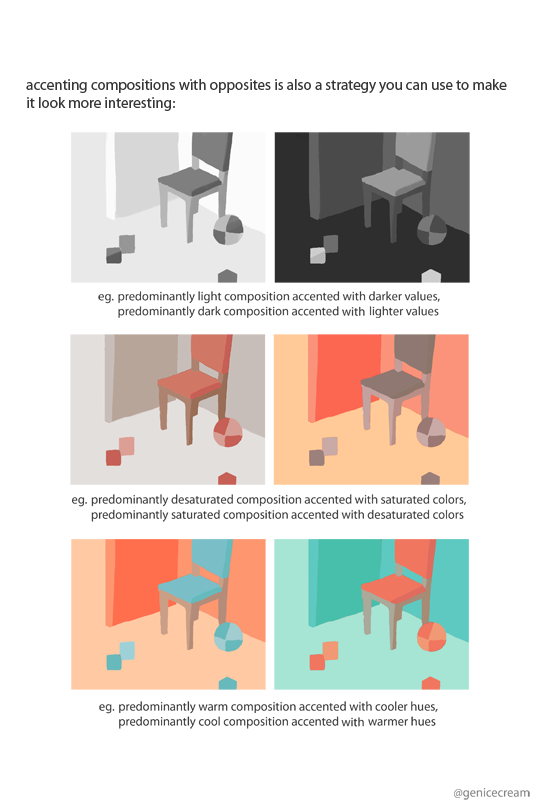 accenting compositions with opposites is also a strategy you can use to make it look more interesting:

eg. predominantly light composition accented with darker values,
predominantly dark composition accented with lighter values

eg. predominantly desaturated composition accented with saturated colors,
predominantly saturated composition accented with desaturated colors

eg. predominantly warm composition accented with cooler hues,
predominantly cool composition accented with warmer hues

@genicecream