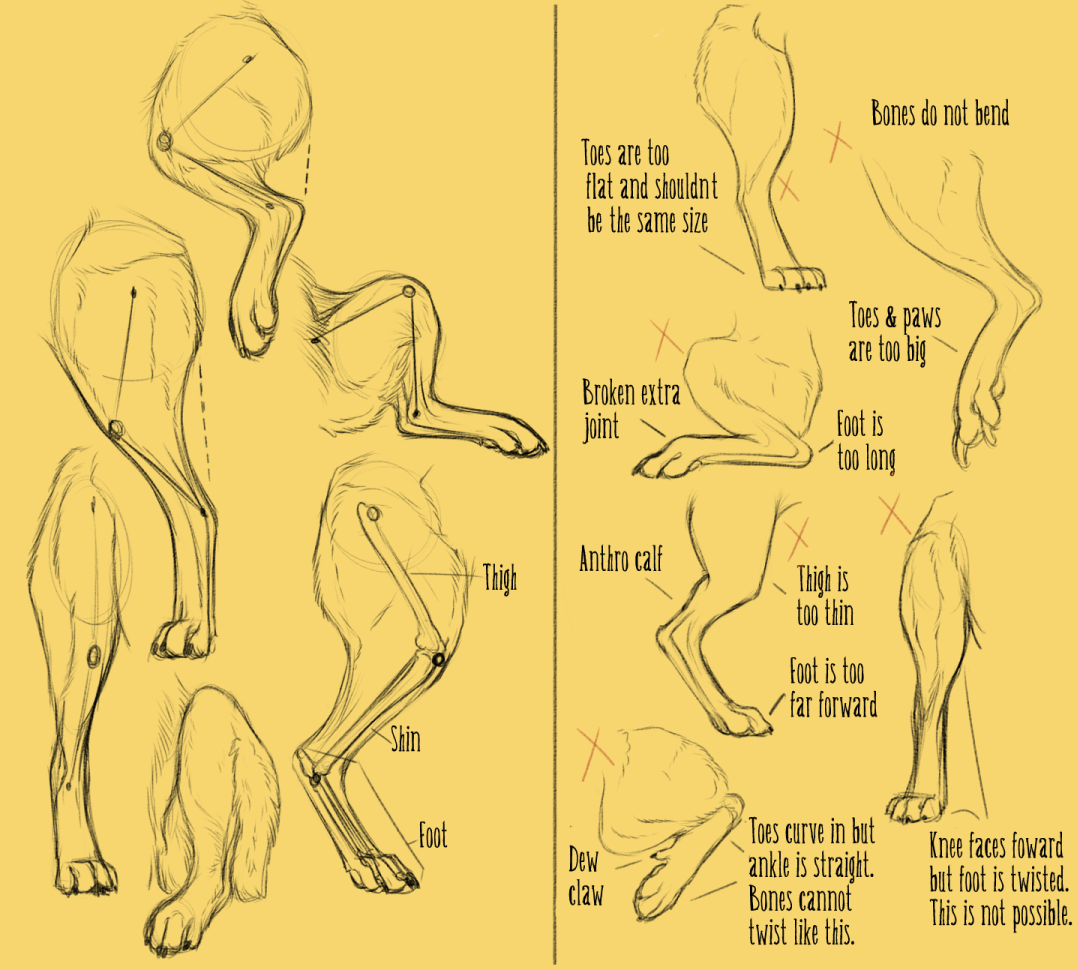 Thigh

Shin

Foot

Toes are too flat and shouldnt be the same size

Bones do not bend

Toes & paws are too big

Broken extra joint

Foot is too long

Anthro calf

Thigh is too thin

Foot is too far forward

Dew claw

Toes curve in but ankle is straight. Bones cannot twist like this.

Knee faces foward but foot is twisted. This is not possible.