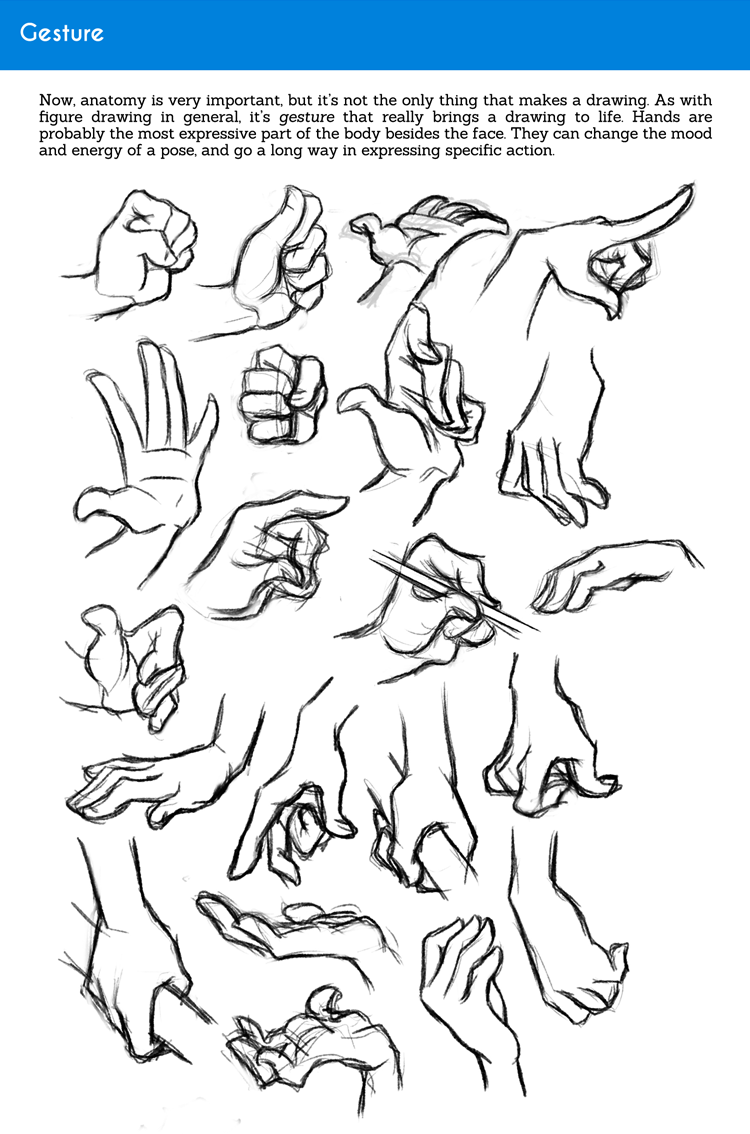 Gesture

Now, anatomy is very important, but it's not the only thing that makes a drawing. As with figure drawing in general, it's gesture that really brings a drawing to life. Hands are probably the most expressive part of the body besides the face. They can change the mood and energy of a pose, and go a long way in expressing specific action.