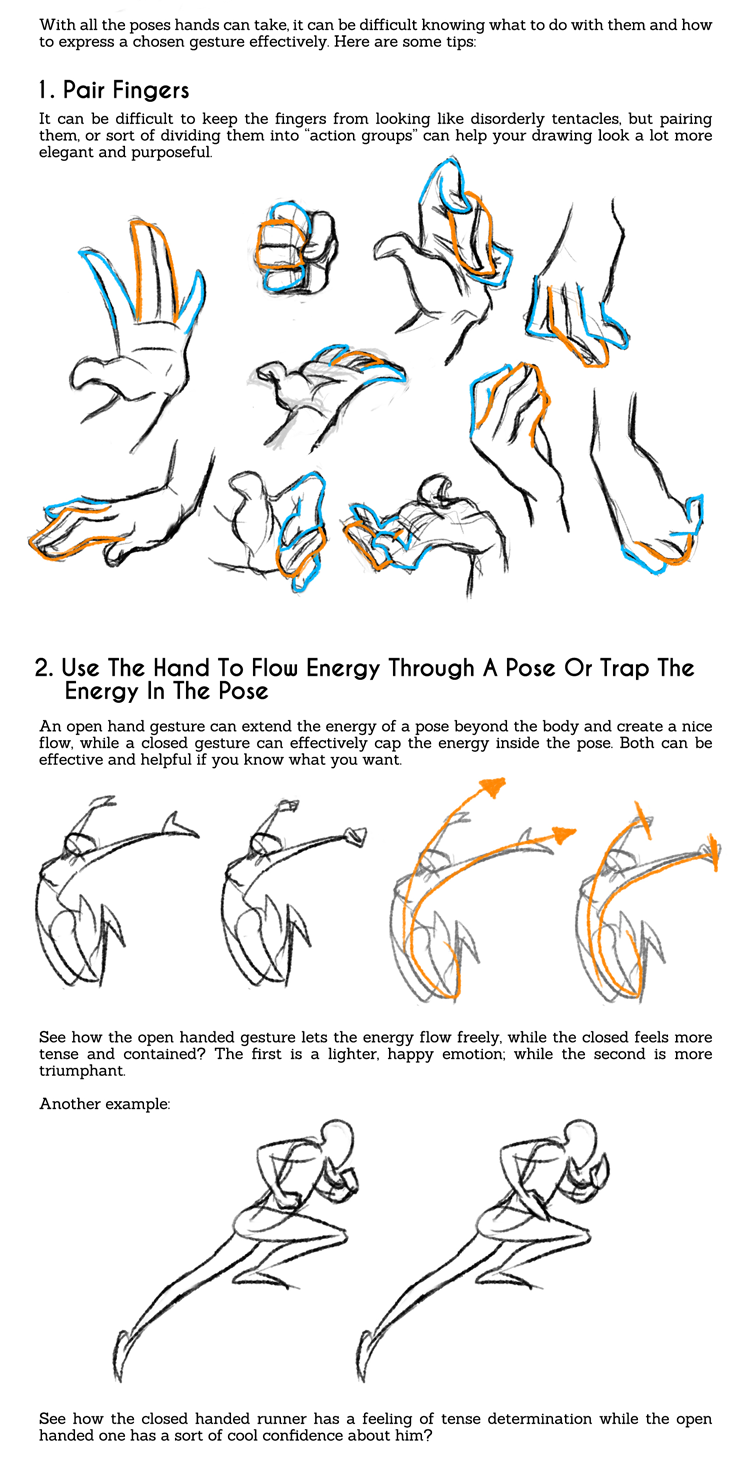 With all the poses hands can take, it can be difficult knowing what to do with them and how to express a chosen gesture effectively. Here are some tips:

1. Pair Fingers

It can be difficult to keep the fingers from looking like disorderly tentacles, but pairing them, or sort of dividing them into "action groups" can help your drawing look a lot more elegant and purposeful.

2. Use The Hand To Flow Energy Through A Pose Or Trap The Energy In The Pose

An open hand gesture can extend the energy of a pose beyond the body and create a nice flow, while a closed gesture can effectively cap the energy inside the pose. Both can be effective and helpful if you know what you want.

See how the open handed gesture lets the energy flow freely, while the closed feels more tense and contained? The first is a lighter, happy emotion; while the second is more triumphant.

Another example:

See how the closed handed runner has a feeling of tense determination while the open handed one has a sort of cool confidence about him?