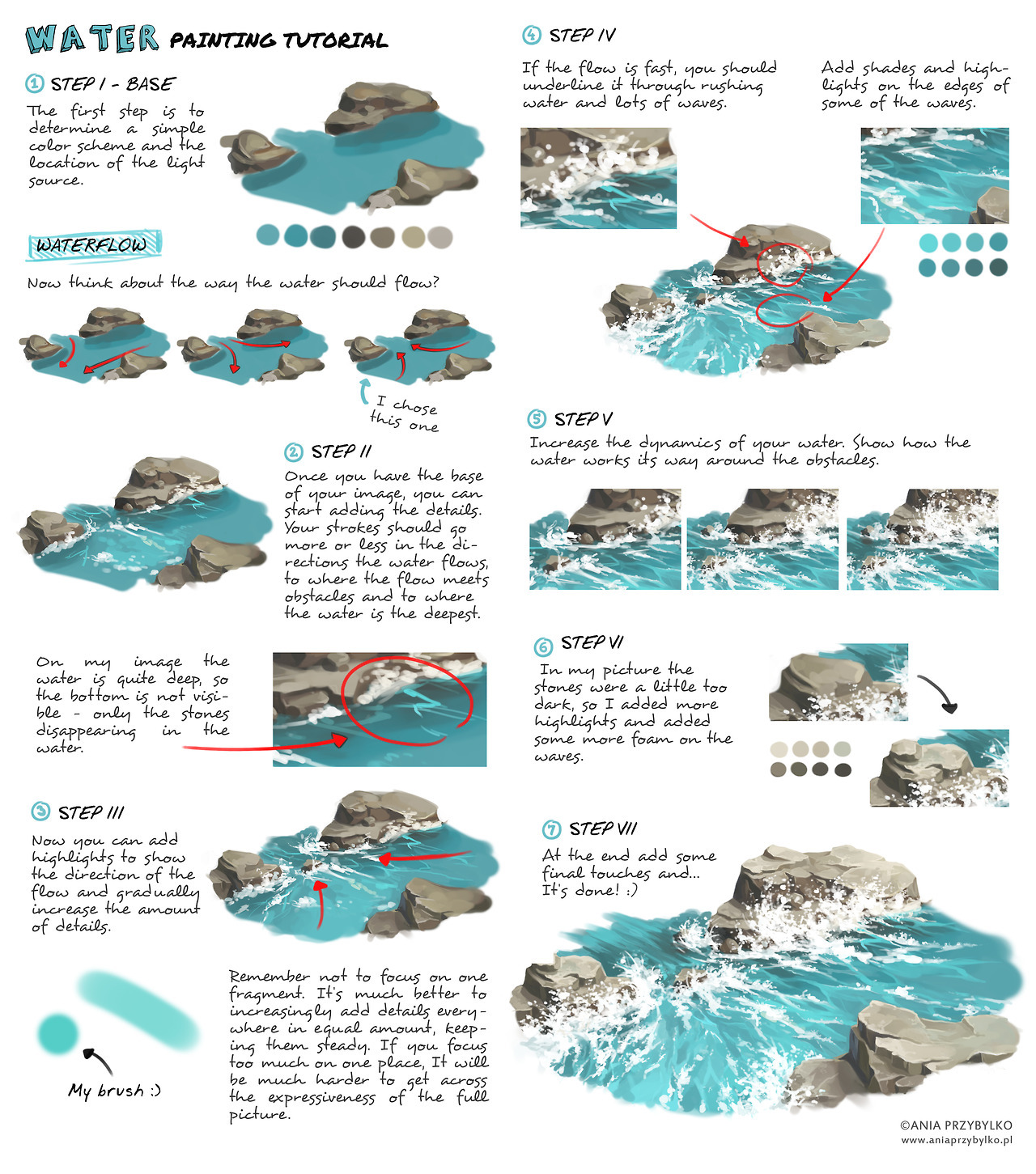 WATER PAINTING TUTORIAL

1 STEP I - BASE

The first step is to determine a simple color scheme and the location of the light source.

WATERFLOW

Now think about the way the water should flow?

I chose this one

2 STEP II

Once you have the base of your image, you can start adding the details. Your strokes should go more or less in the directions the water flows, to where the flow meets obstacles and to where the water is the deepest.

On my image the water is quite deep, so the bottom is not visible - only the stones disappearing in the water.

3 STEP III

Now you can add highlights to show the direction of the flow and gradually increase the amount of details.

My brush :)

Remember not to focus on one fragment. It's much better to increasingly add details everywhere in equal amount, keeping them steady. If you focus too much on one place, It will be much harder to get across the expressiveness of the full picture.

4 STEP IV

If the flow is fast, you should underline it through rushing water and lots of waves.

Add shades and highlights on the edges of some of the waves.

5 STEP V

Increase the dynamics of your water. Show how the water works its way around the obstacles.

6 STEP VI

In my picture the stones were a little too dark, so I added more highlights and added some more foam on the waves.

7 STEP VII

At the end add some final touches and... It's done! :)

©ANIA PRZYBYLKO
www.aniaprzybylko.pl