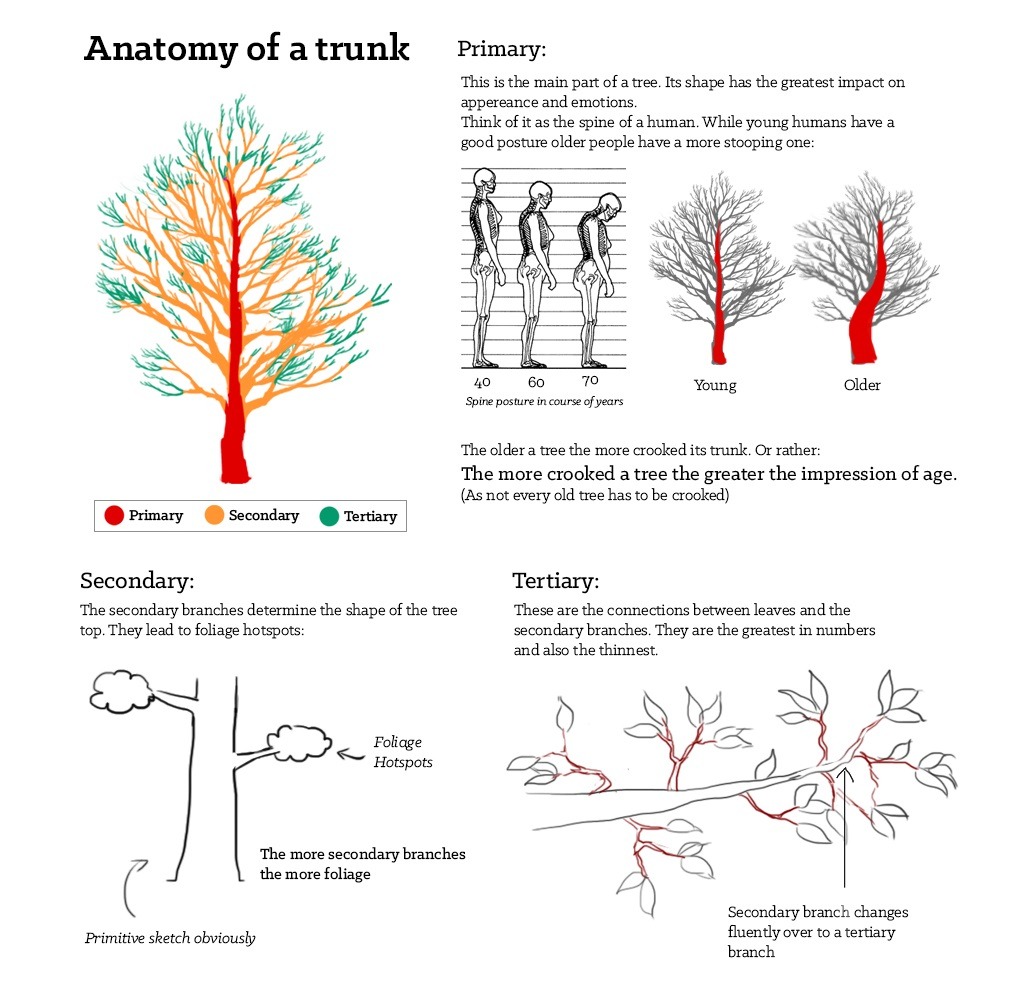 Anatomy of a trunk

Primary Secondary Tertiary

Primary:

This is the main part of a tree. Its shape has the greatest impact on appereance and emotions.
Think of it as the spine of a human. While young humans have a good posture older people have a more stooping one:

40 60 70
Spine posture in course of years

Young Older

The older a tree the more crooked its trunk. Or rather:
The more crooked a tree the greater the impression of age.
(As not every old tree has to be crooked)

Secondary:

The secondary branches determine the shape of the tree top. They lead to foliage hotspots:

Foliage Hotspots

The more secondary branches the more foliage

Primitive sketch obviously

Tertiary:

These are the connections between leaves and the secondary branches. They are the greatest in numbers and also the thinnest.

Secondary branch changes fluently over to a tertiary branch