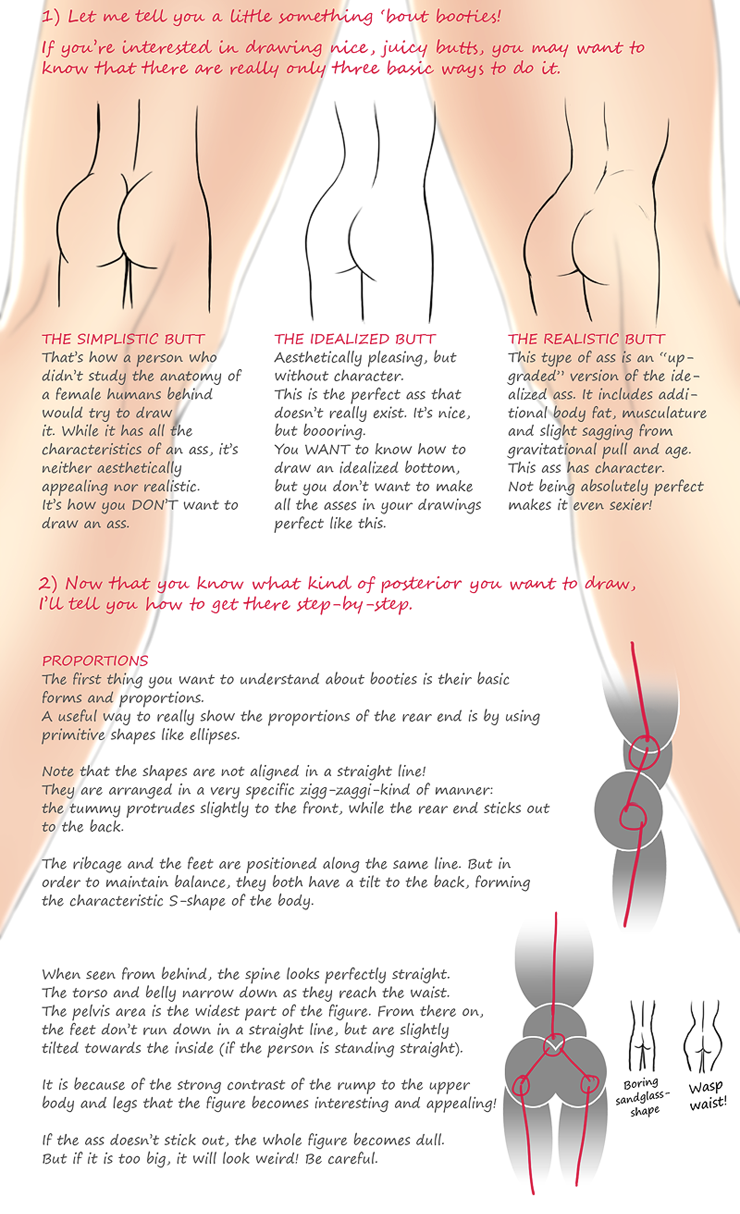 1) Let me tell you a little something 'bout booties!

If you're interested in drawing nice, juicy butts, you may want to know that there are really only three basic ways to do it.

THE SIMPLISTIC BUTT
That's how a person who didn't study the anatomy of a female humans behind would try to draw it. While it has all the characteristics of an ass, it's neither aesthetically appealing nor realistic.
It's how you DON'T want to draw an ass.

THE IDEALIZED BUTT
Aesthetically pleasing, but without character.
This is the perfect ass that doesn't really exist. It's nice, but boooring.
You WANT to know how to draw an idealized bottom, but you don't want to make all the asses in your drawings perfect like this.

THE REALISTIC BUTT
This type of ass is an "upgraded" version of the idealized ass. It includes additional body fat, musculature and slight sagging from gravitational pull and age.
This ass has character.
Not being absolutely perfect makes it even sexier!

2) Now that you know what kind of posterior you want to draw, I'll tell you how to get there step-by-step.

PROPORTIONS
The first thing you want to understand about booties is their basic forms and proportions.
A useful way to really show the proportions of the rear end is by using primitive shapes like ellipses.

Note that the shapes are not aligned in a straight line!
They are arranged in a very specific zigg-zaggi-kind of manner:
the tummy protrudes slightly to the front, while the rear end sticks out to the back.

The ribcage and the feet are positioned along the same line. But in order to maintain balance, they both have a tilt to the back, forming the characteristic S-shape of the body.

When seen from behind, the spine looks perfectly straight.
The torso and belly narrow down as they reach the waist.
The pelvis area is the widest part of the figure. From there on, the feet don't run down in a straight line, but are slightly tilted towards the inside (if the person is standing straight).

It is because of the strong contrast of the rump to the upper body and legs that the figure becomes interesting and appealing!

If the ass doesn't stick out, the whole figure becomes dull.
But if it is too big, it will look weird! Be careful.

Boring sandglass-shape

Wasp waist!